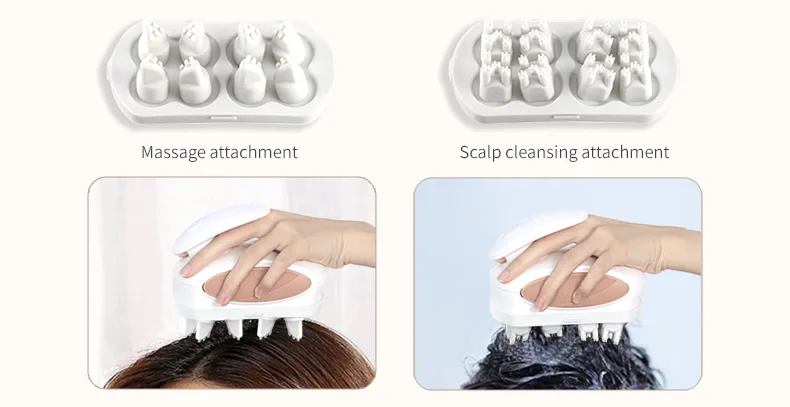 Massage attachment

Scalp cleansing attachment